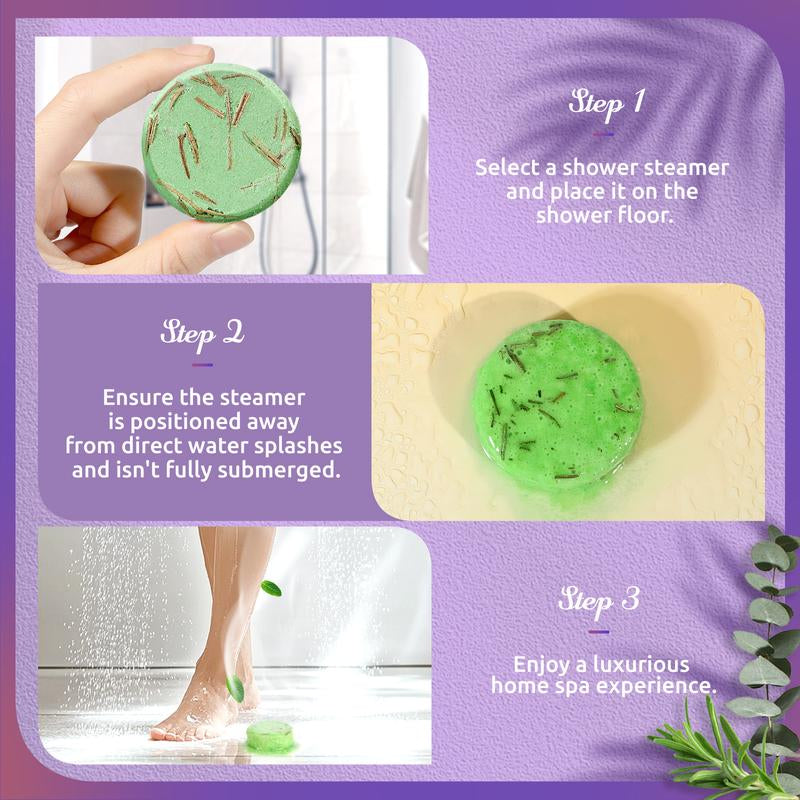 Step 1

Select a shower steamer and place it on the shower floor.

Step 2

Ensure the steamer is positioned away from direct water splashes and isn't fully submerged.

Step 3

Enjoy a luxurious home spa experience.