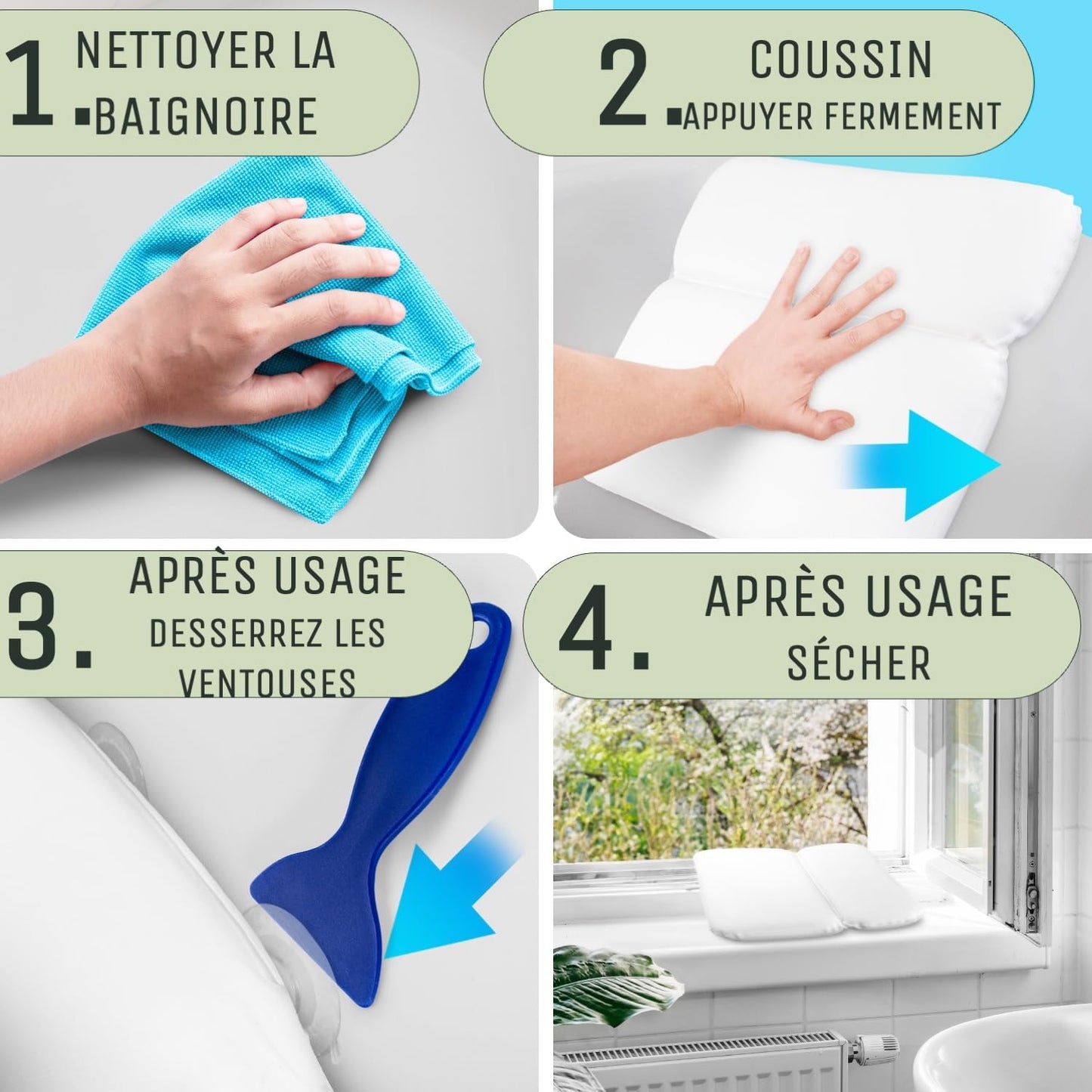 1. NETTOYER LA BAIGNOIRE

2. COUSSIN APPUYER FERMEMENT

3. APRÈS USAGE DESSERREZ LES VENTOUSES

4. APRÈS USAGE SÉCHER